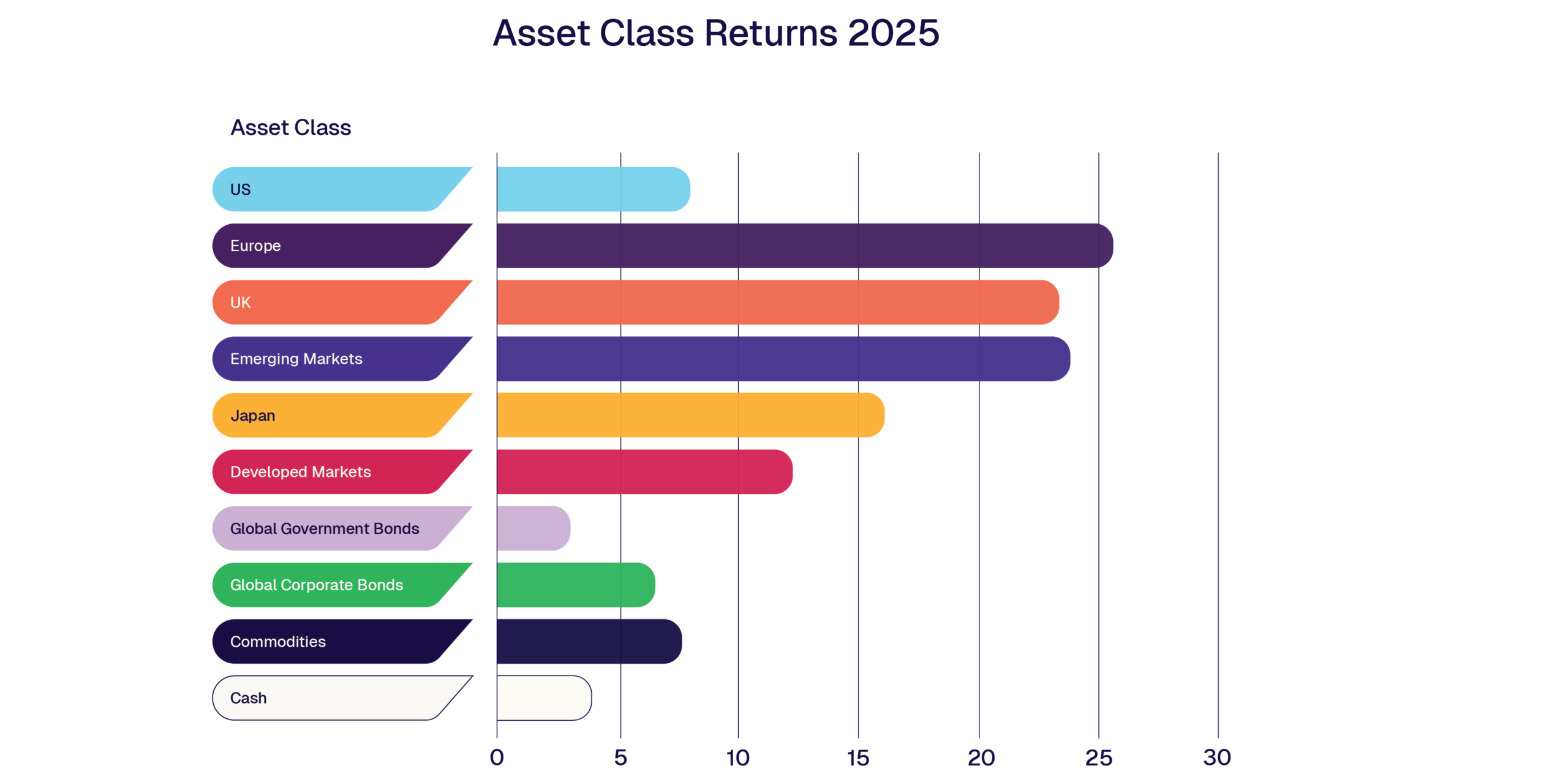 Asset Class Returns 2025

Asset Class

US
Europe
UK
Emerging Markets
Japan
Developed Markets
Global Government Bonds
Global Corporate Bonds
Commodities
Cash

0 5 10 15 20 25 30